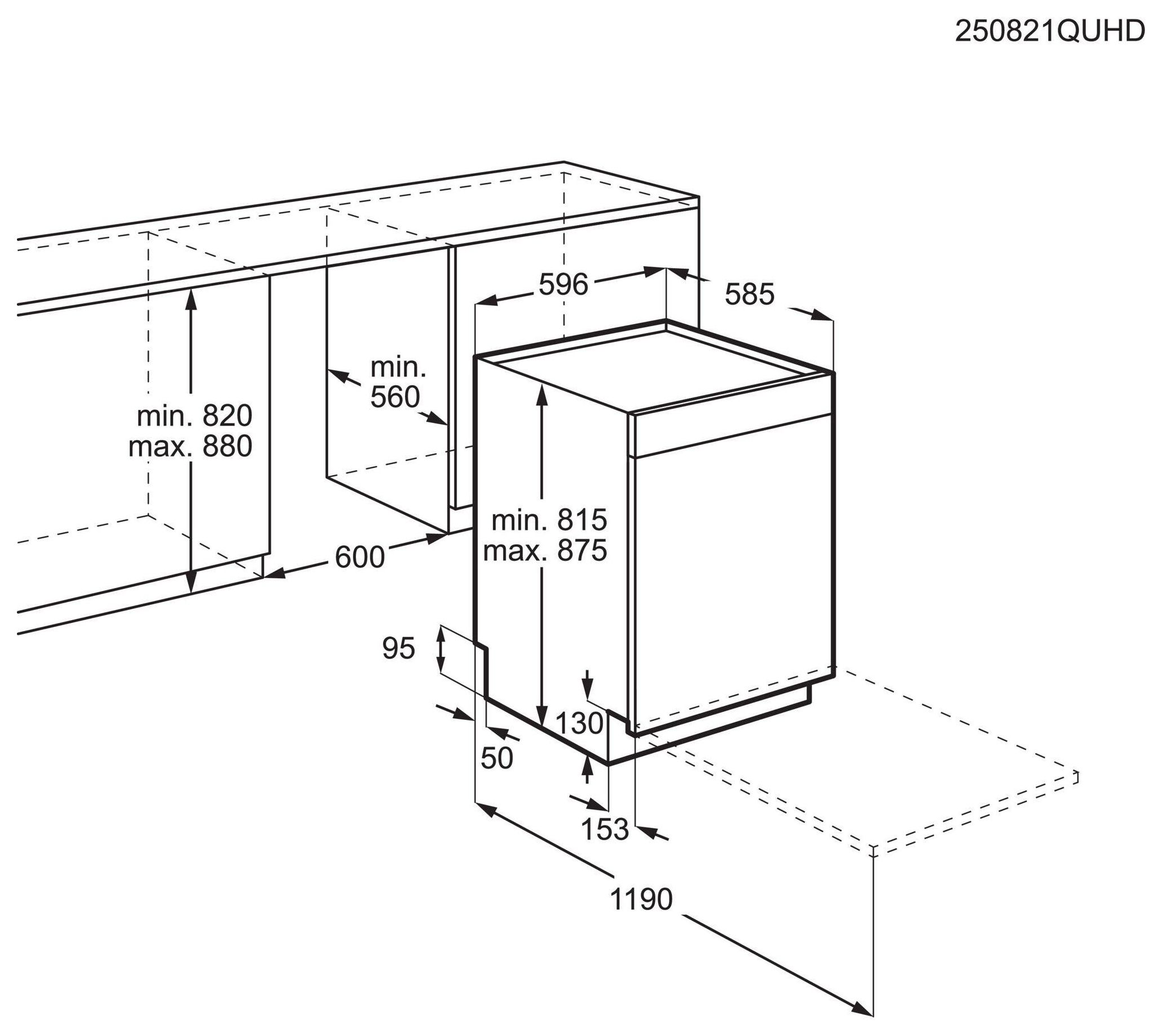 250821QUHD

596

585

min.
560

min. 820
max. 880

min. 815
max. 875

600

95

130

50

153

1190