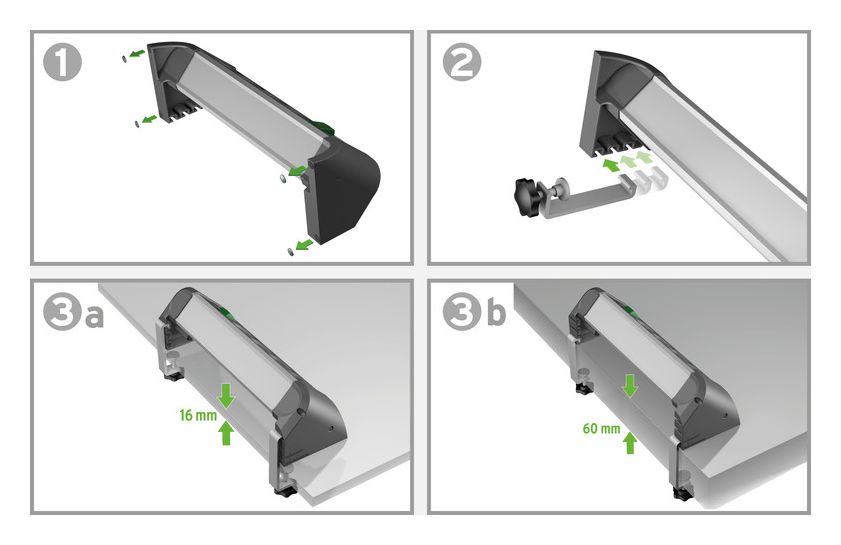 1

2

3a

16 mm

3b

60 mm