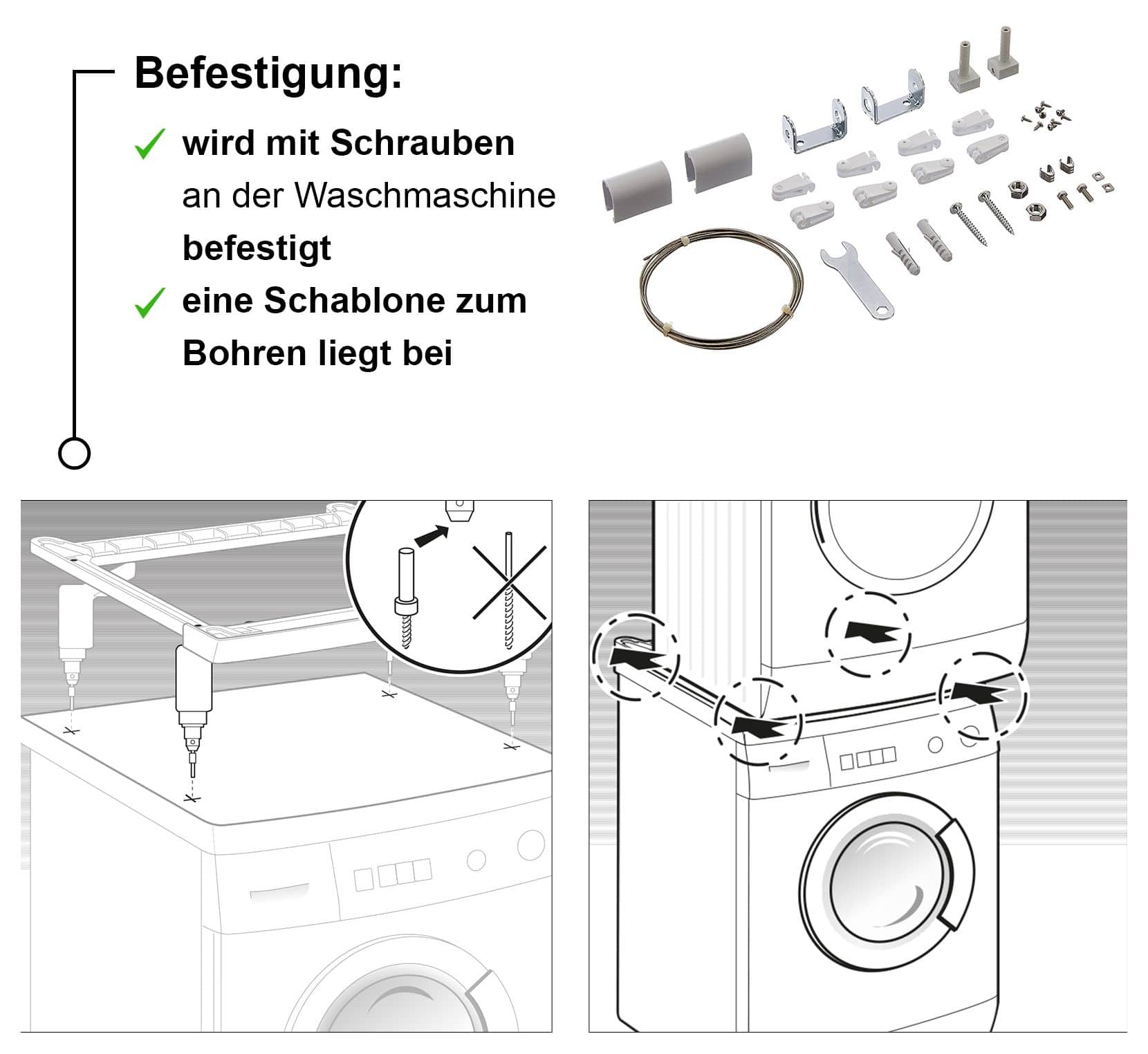 Befestigung:

✓ wird mit Schrauben an der Waschmaschine befestigt

✓ eine Schablone zum Bohren liegt bei