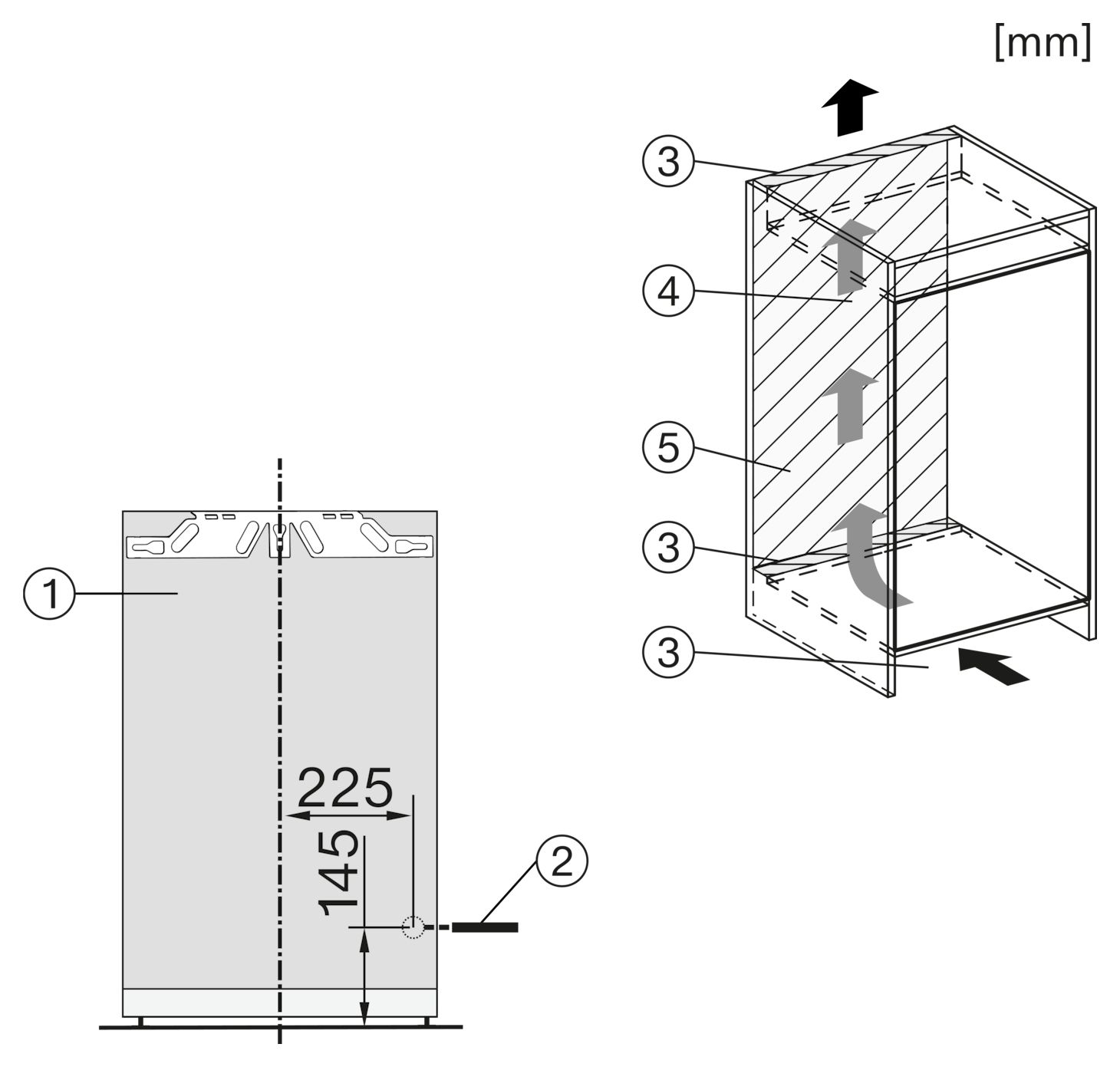 [mm]

3
4
5
3
3

1
225
145
2