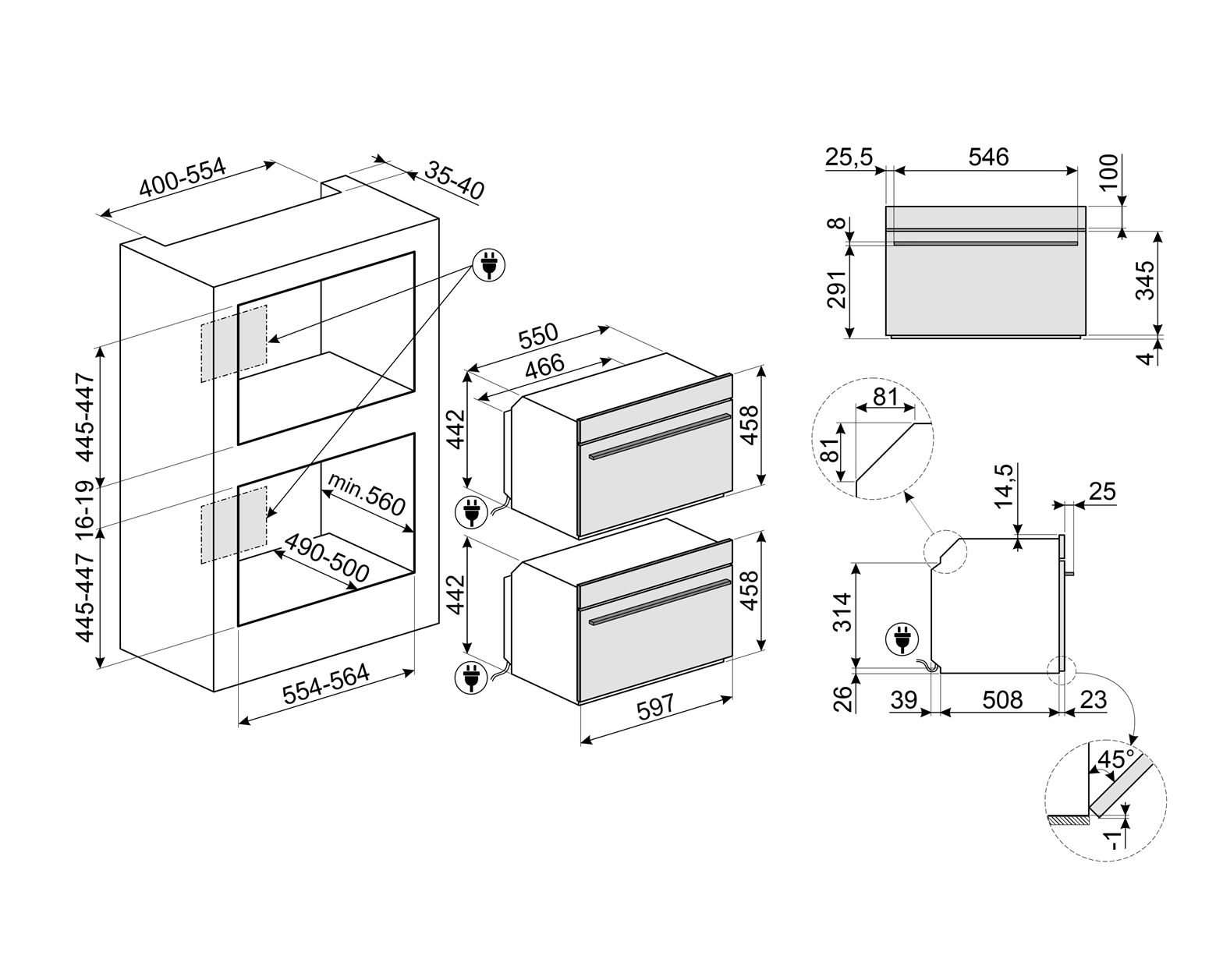 400-554
35-40
445-447
16-19
445-447
min.560
490-500
554-564
550
466
442
458
442
458
597
25,5
546
100
8
291
345
4
81
81
14,5
25
314
26
39
508
23
45°
-1