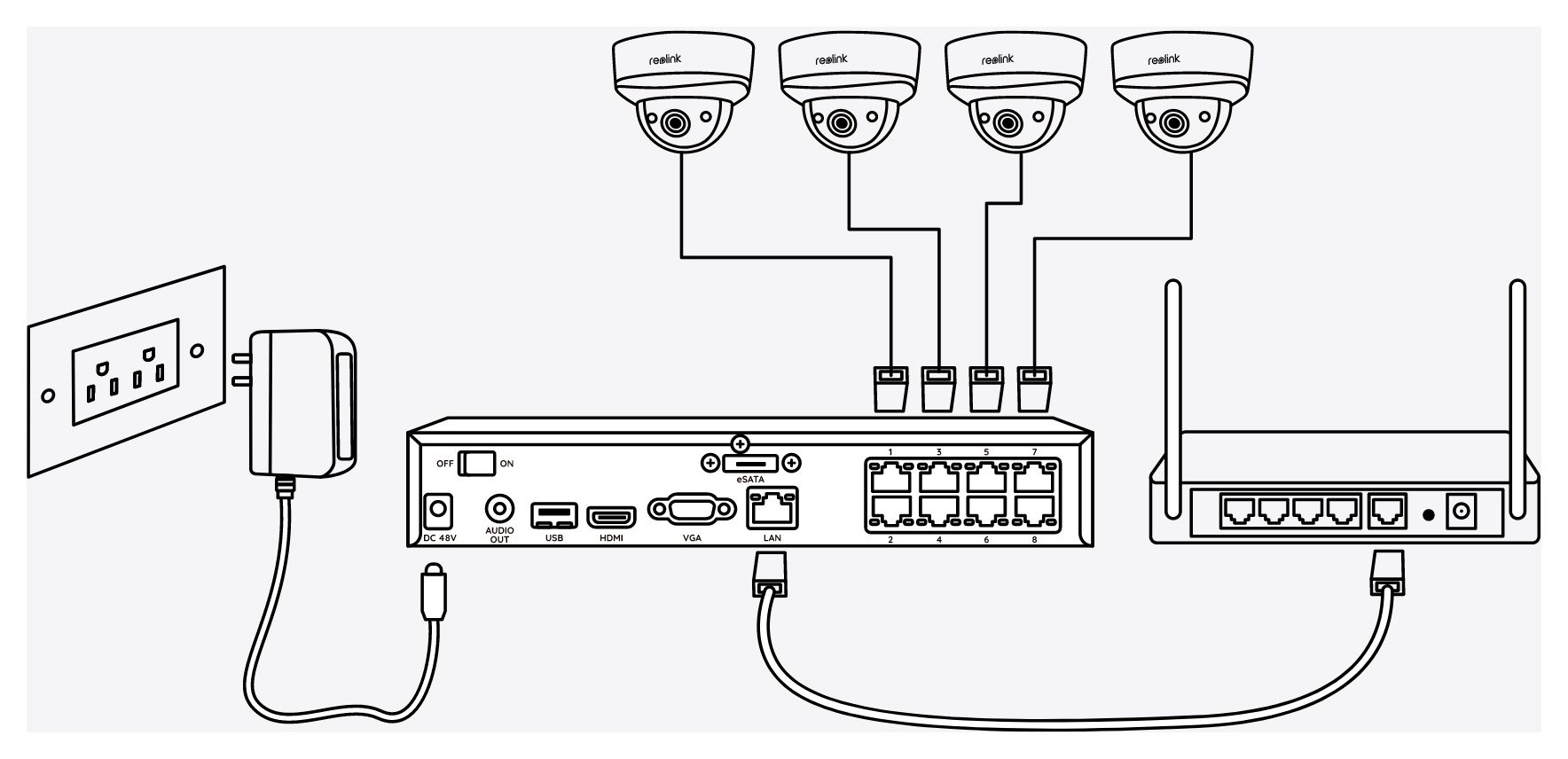 reolink
reolink
reolink
reolink

OFF ON
eSATA
1 3 5 7
2 4 6 8
DC 48V
AUDIO OUT
USB
HDMI
VGA
LAN