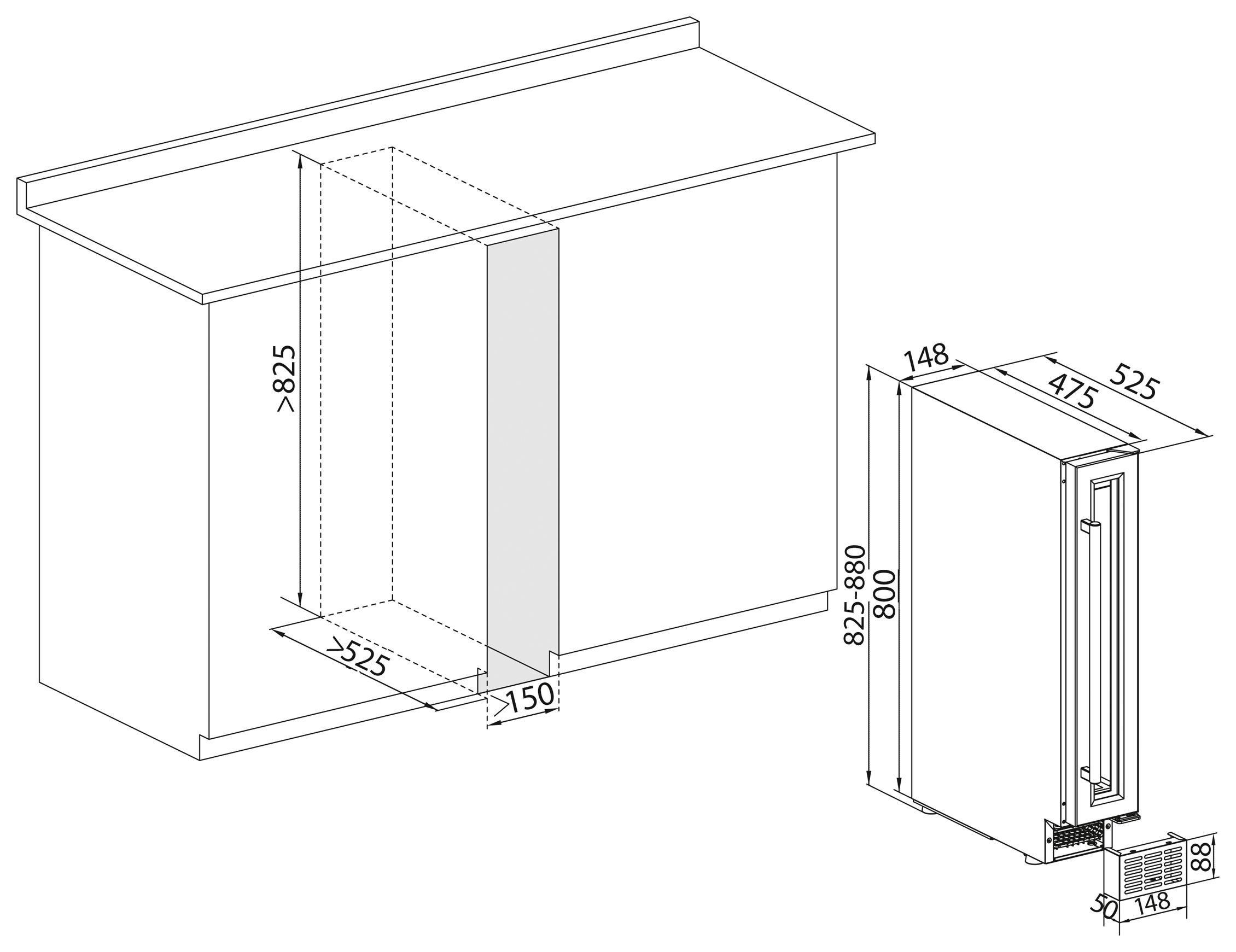 >825

>525

>150

148

475

525

825-880

800

88

50

148