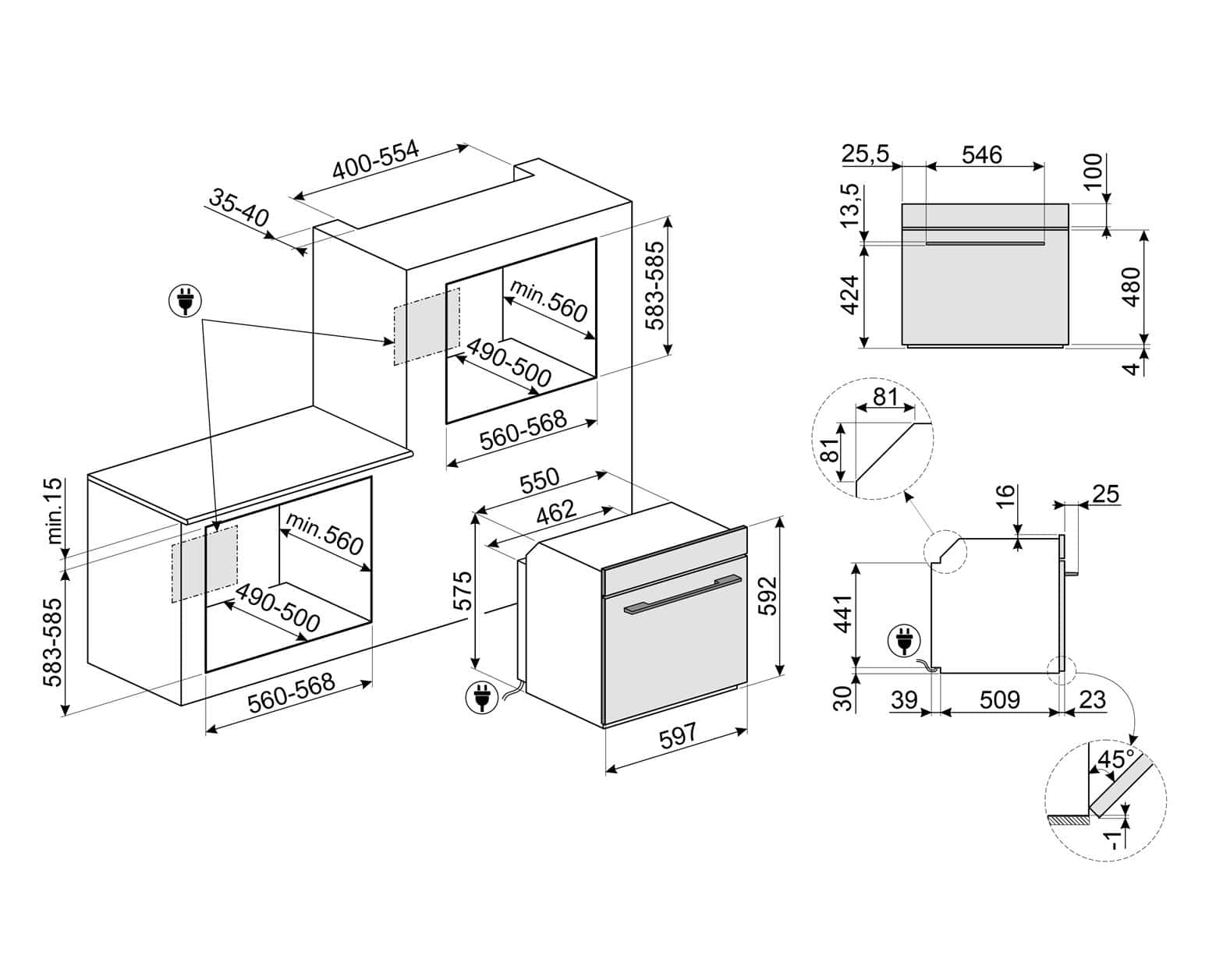 400-554
35-40
583-585
min.560
490-500
560-568
min.15
583-585
min.560
490-500
560-568
550
462
575
592
597
25,5
546
100
13,5
424
480
4
81
81
16
25
441
30
39
509
23
45°
-1