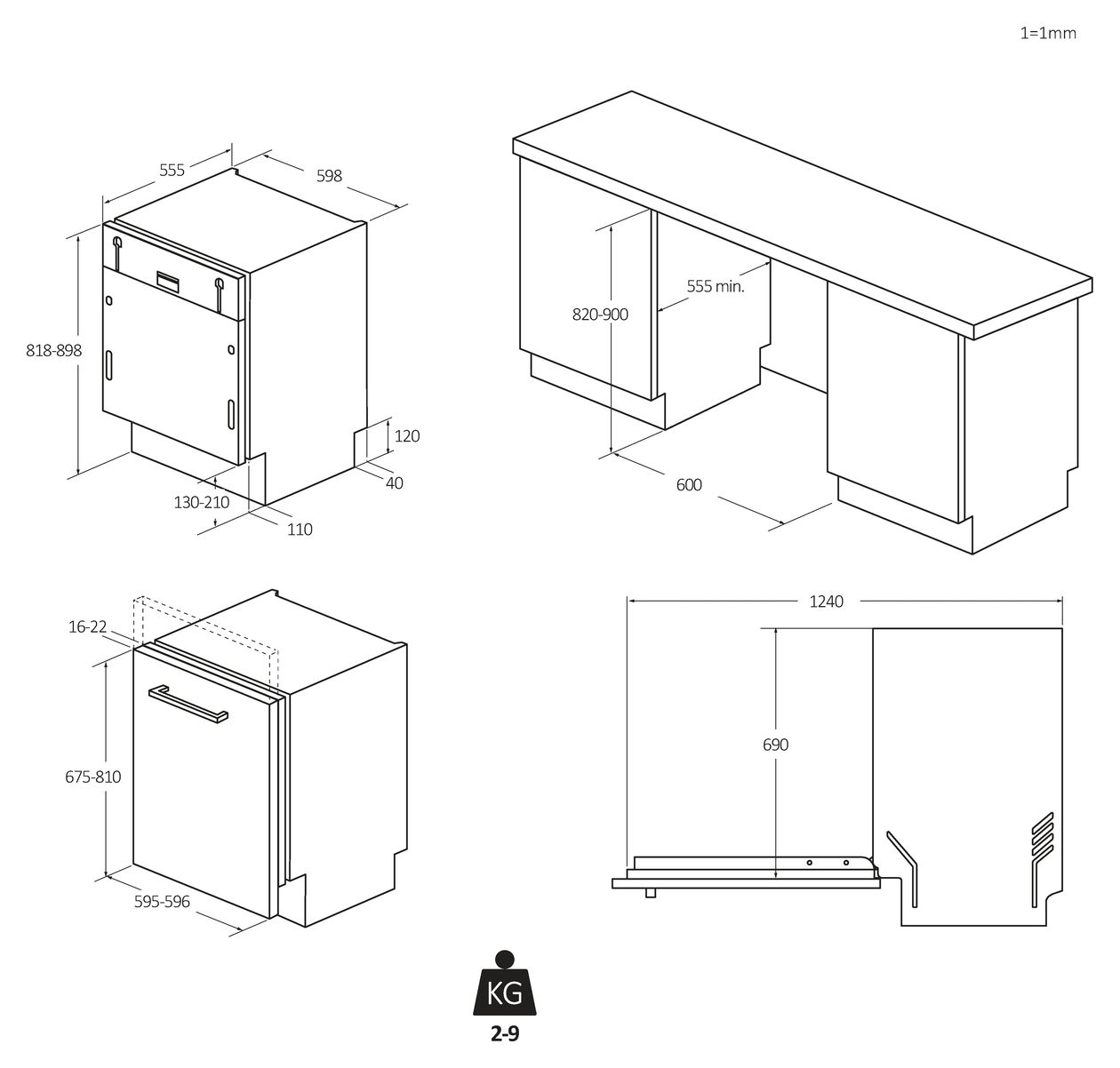 1=1mm

555
598
818-898
120
40
130-210
110

820-900
555 min.
600

16-22
675-810
595-596

1240
690

KG
2-9