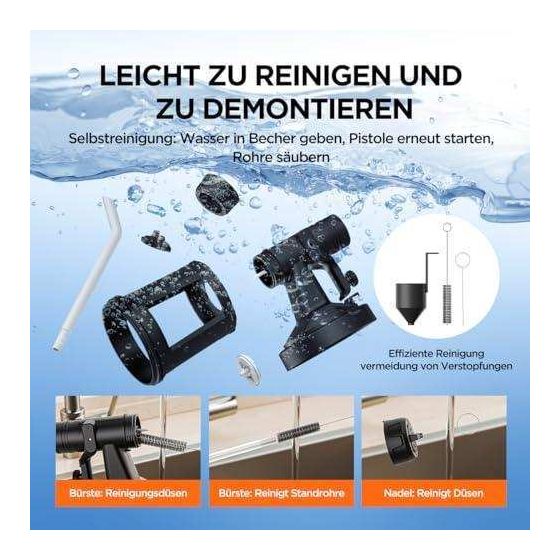 LEICHT ZU REINIGEN UND ZU DEMONTIEREN

Selbstreinigung: Wasser in Becher geben, Pistole erneut starten, Rohre säubern

Effiziente Reinigung vermeidung von Verstopfungen

Bürste: Reinigungsdüsen

Bürste: Reinigt Standrohre

Nadel: Reinigt Düsen