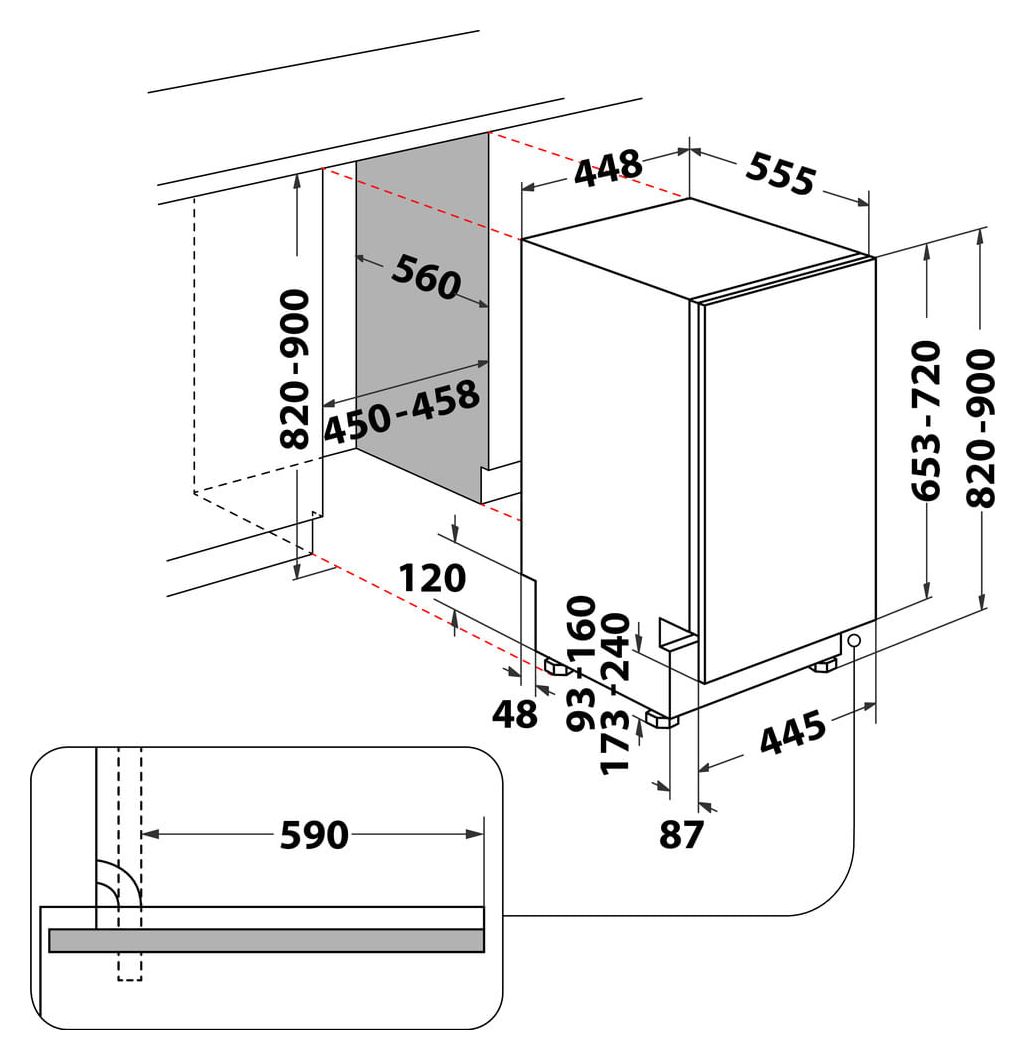 448
555
560
820-900
450-458
653-720
820-900
120
48
93-160
173-240
445
87
590