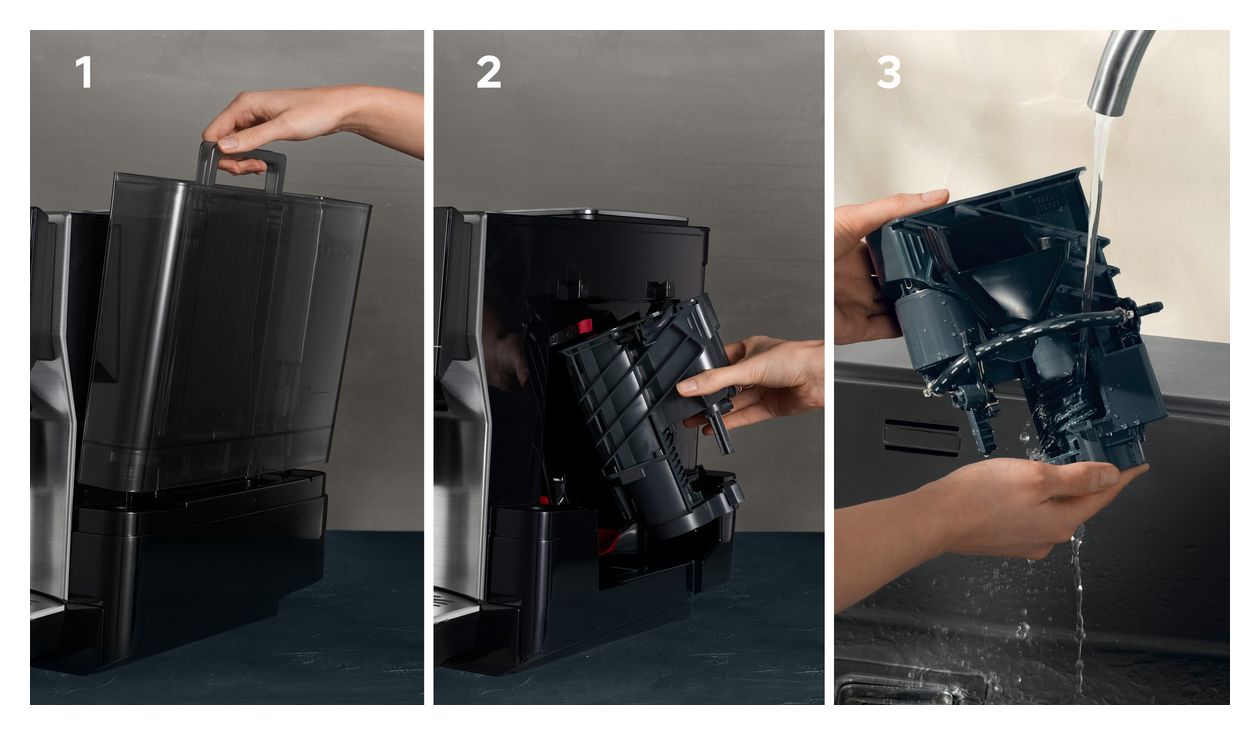 1

2

3