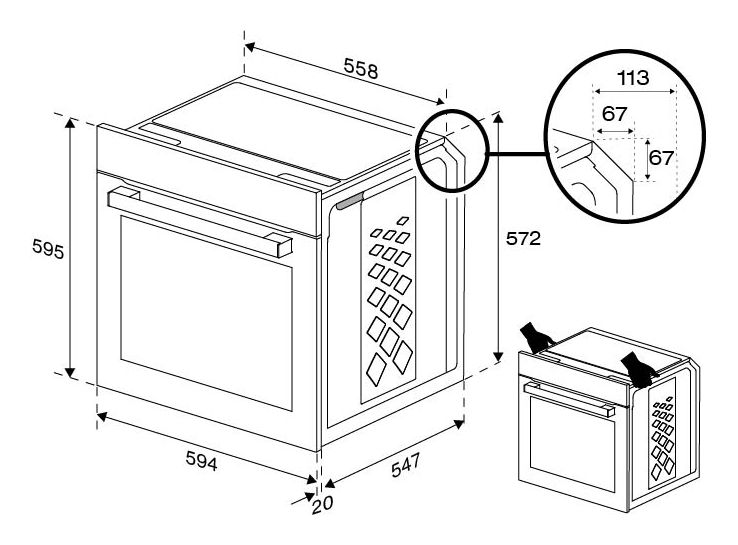 558
113
67
67
595
572
594
547
20