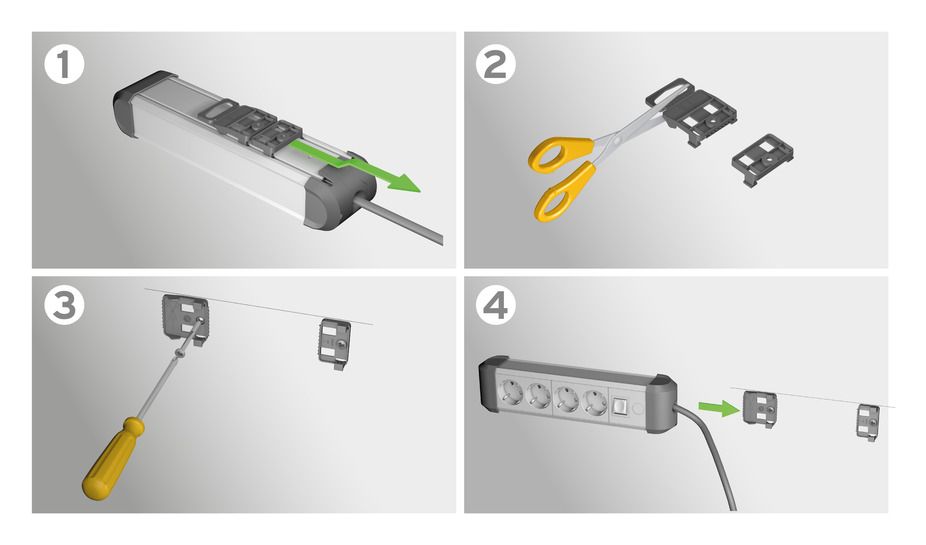 1

2

3

4