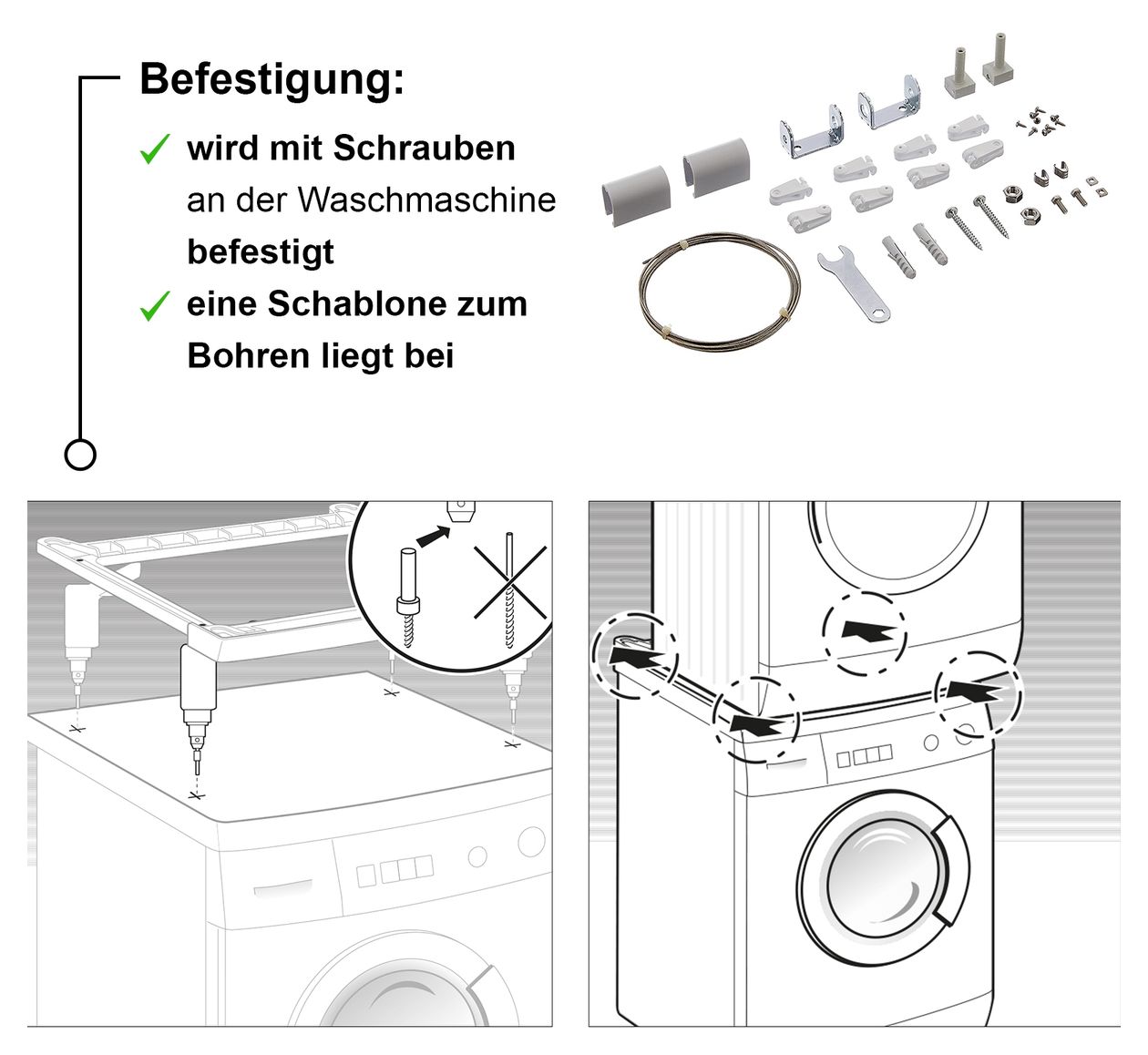 Befestigung:

✓ wird mit Schrauben an der Waschmaschine befestigt

✓ eine Schablone zum Bohren liegt bei