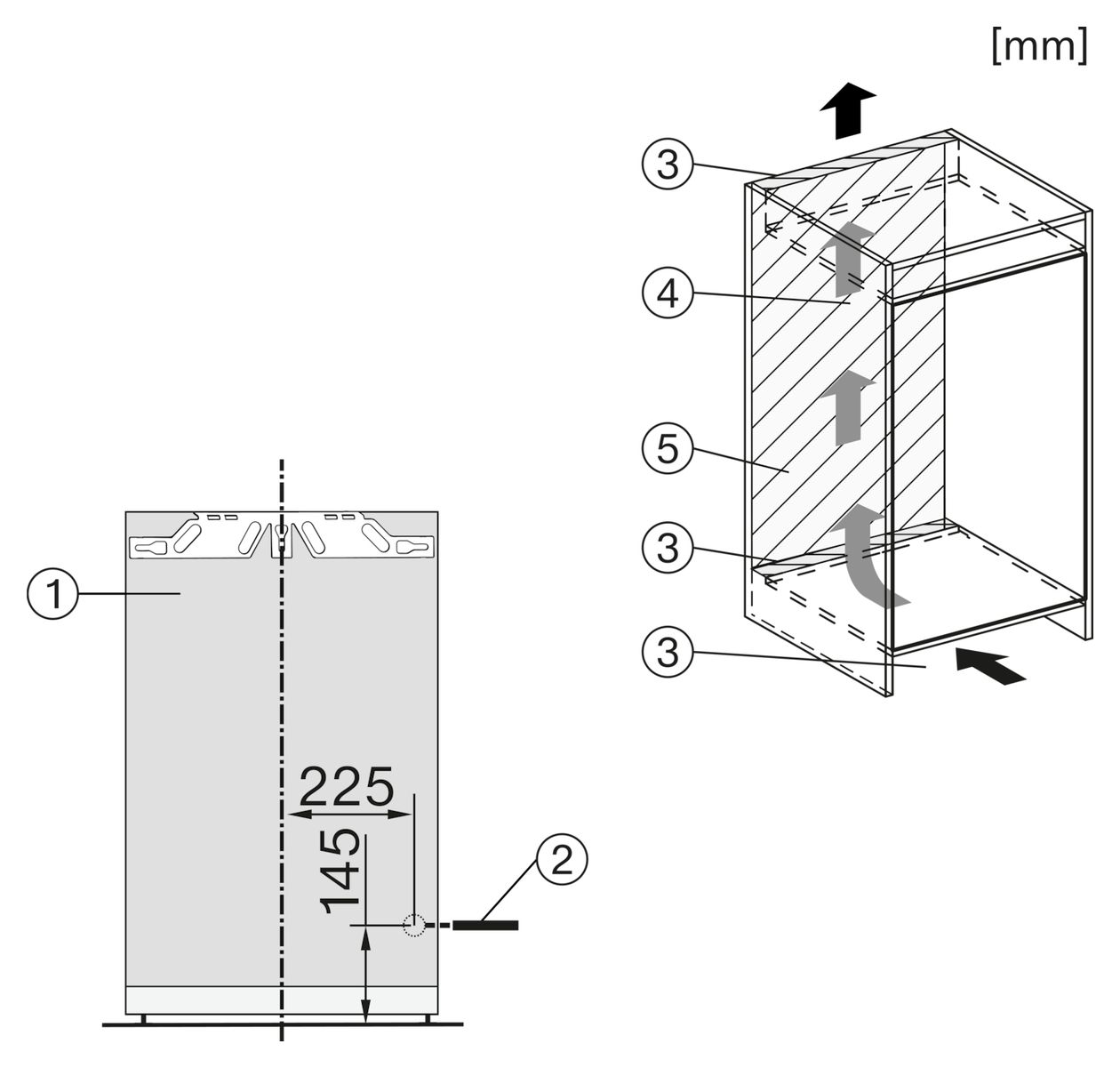 [mm]

3

4

5

3

3

1

225

145

2