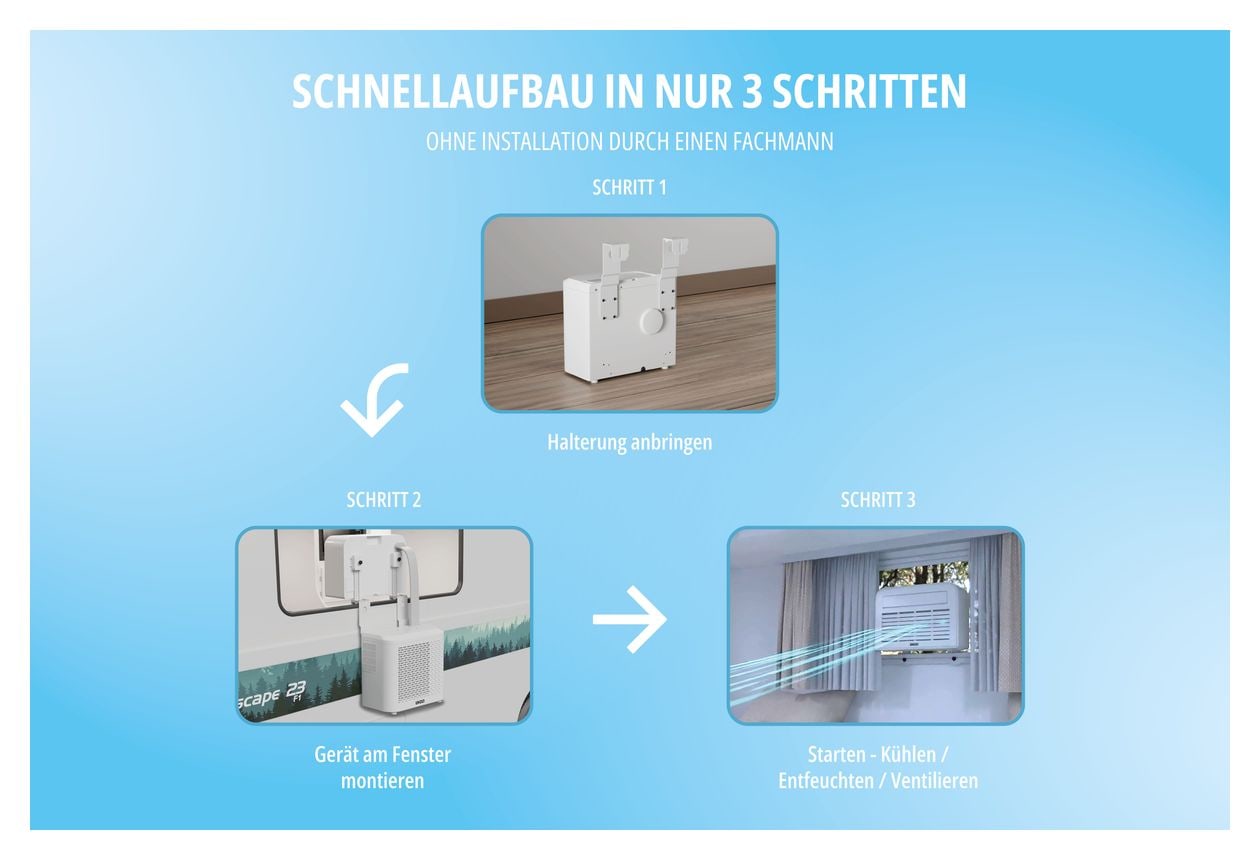 SCHNELLAUFBAU IN NUR 3 SCHRITTEN

OHNE INSTALLATION DURCH EINEN FACHMANN

SCHRITT 1

Halterung anbringen

SCHRITT 2

scape 23 F1

Gerät am Fenster montieren

SCHRITT 3

Starten - Kühlen / Entfeuchten / Ventilieren