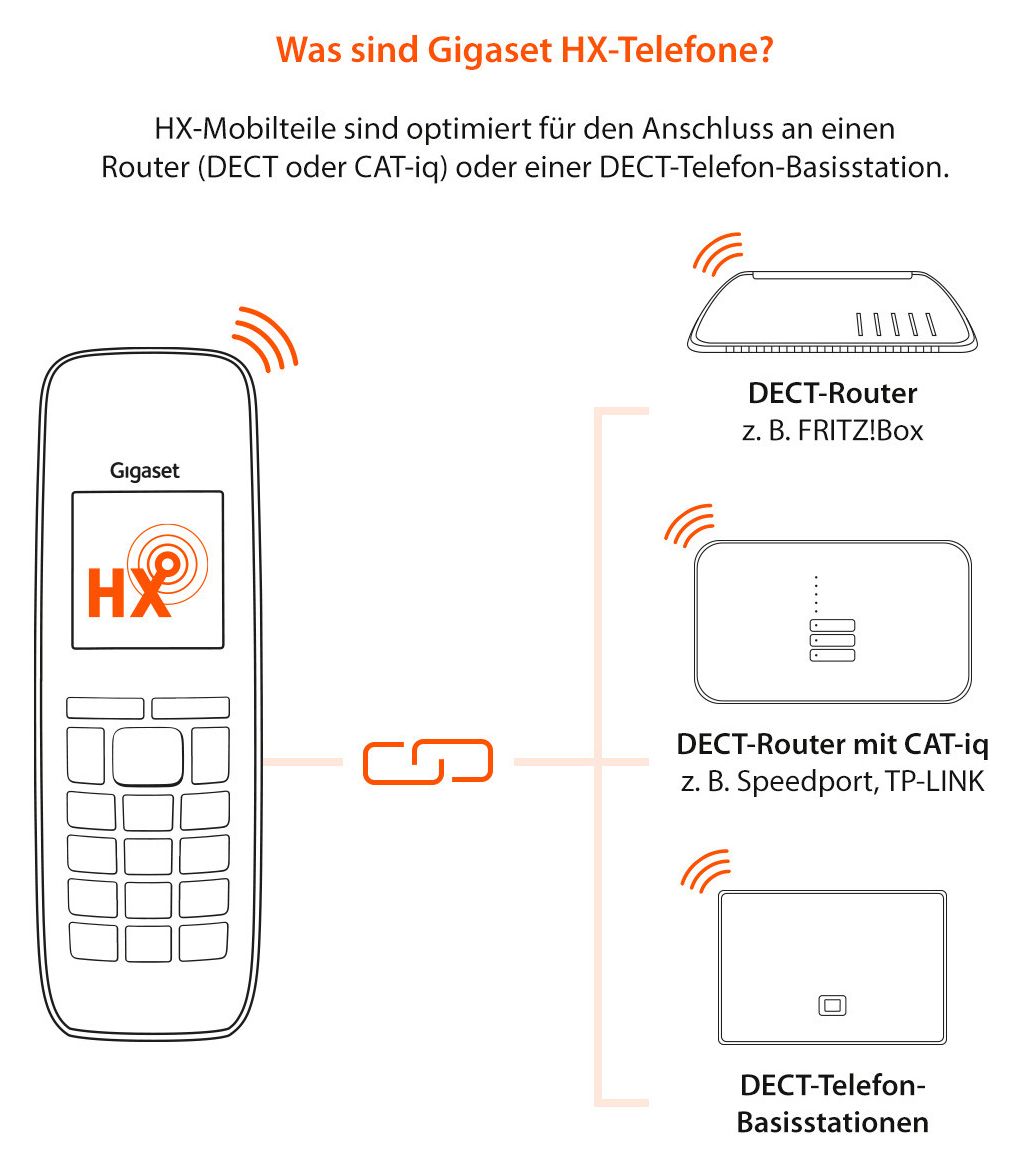 Was sind Gigaset HX-Telefone?

HX-Mobilteile sind optimiert für den Anschluss an einen Router (DECT oder CAT-iq) oder einer DECT-Telefon-Basisstation.

Gigaset

HX

DECT-Router
z. B. FRITZ!Box

DECT-Router mit CAT-iq
z. B. Speedport, TP-LINK

DECT-Telefon-Basisstationen