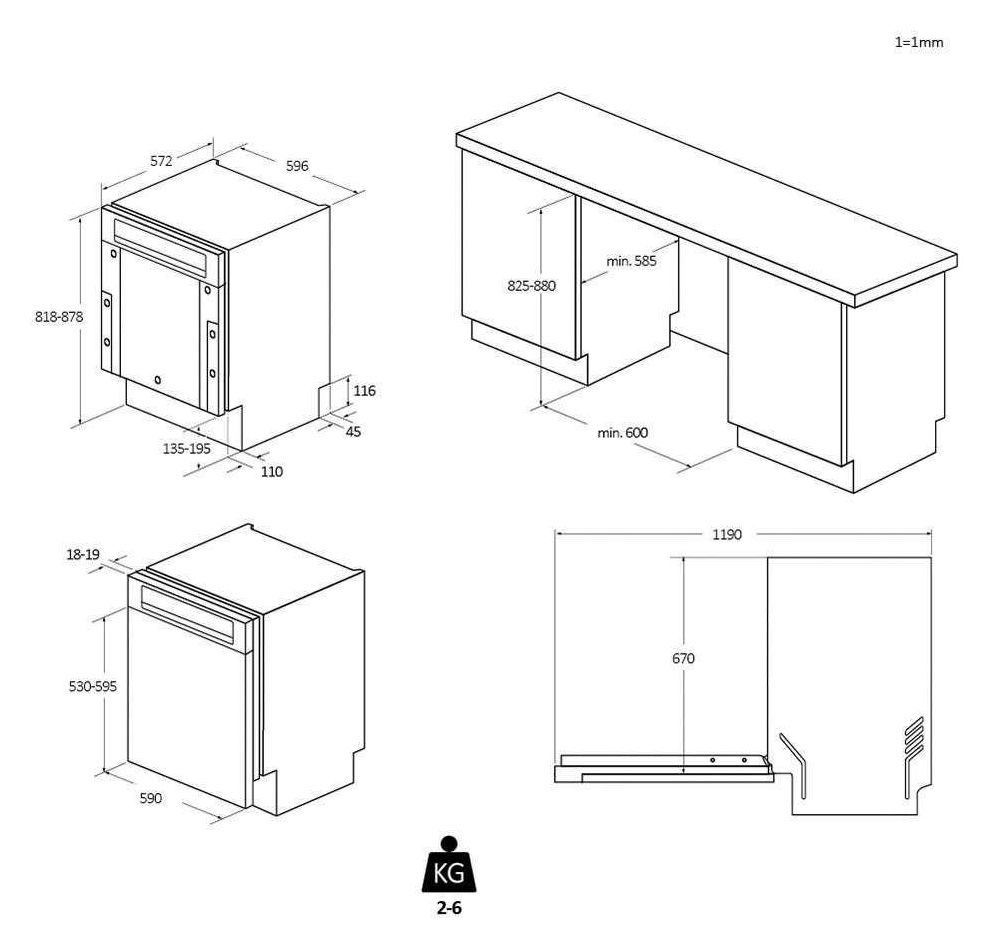 1=1mm

572
596
818-878
116
45
135-195
110

825-880
min. 585
min. 600

18-19
530-595
590

1190
670

KG
2-6