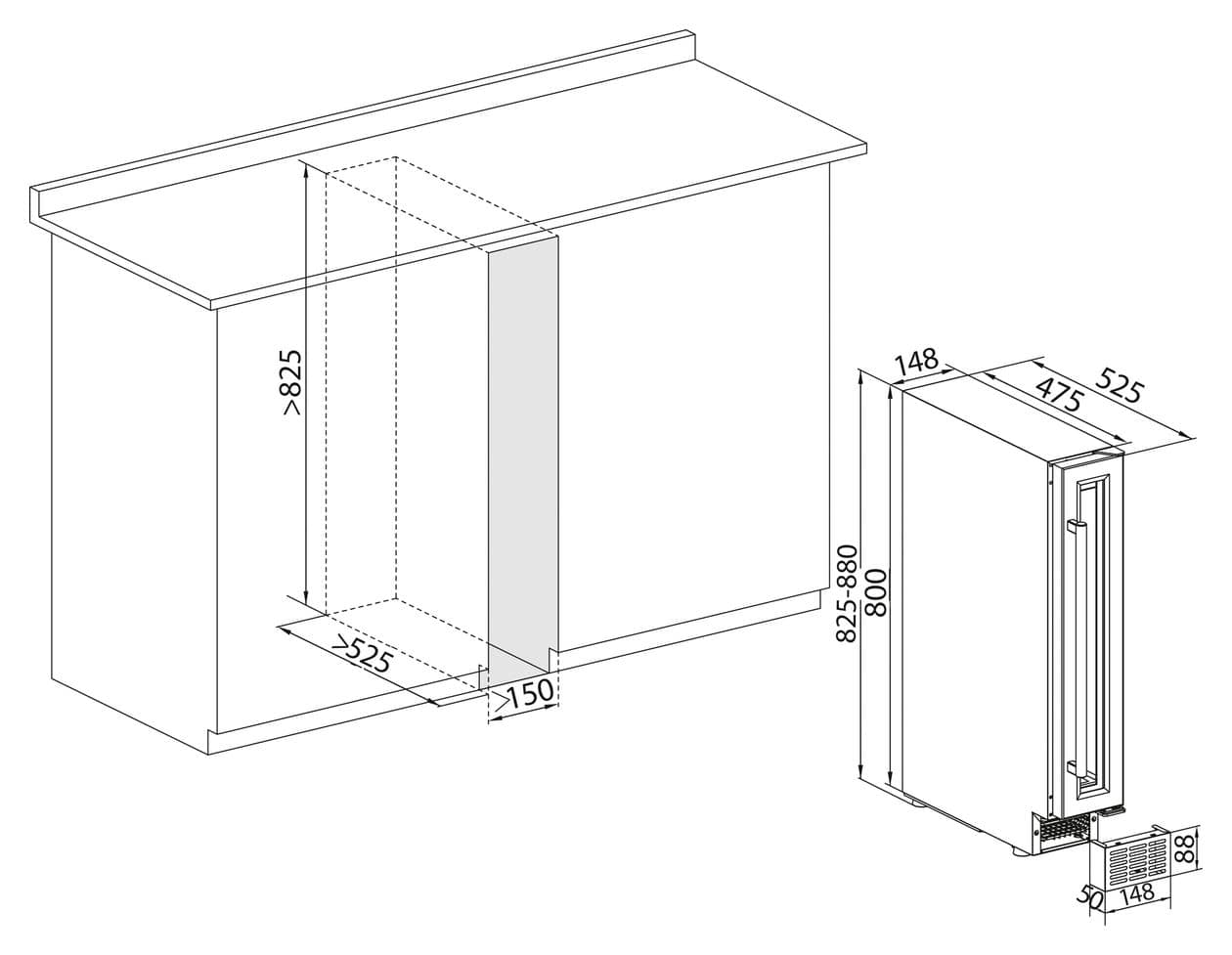 >825
>525
>150
148
475
525
825-880
800
88
50
148