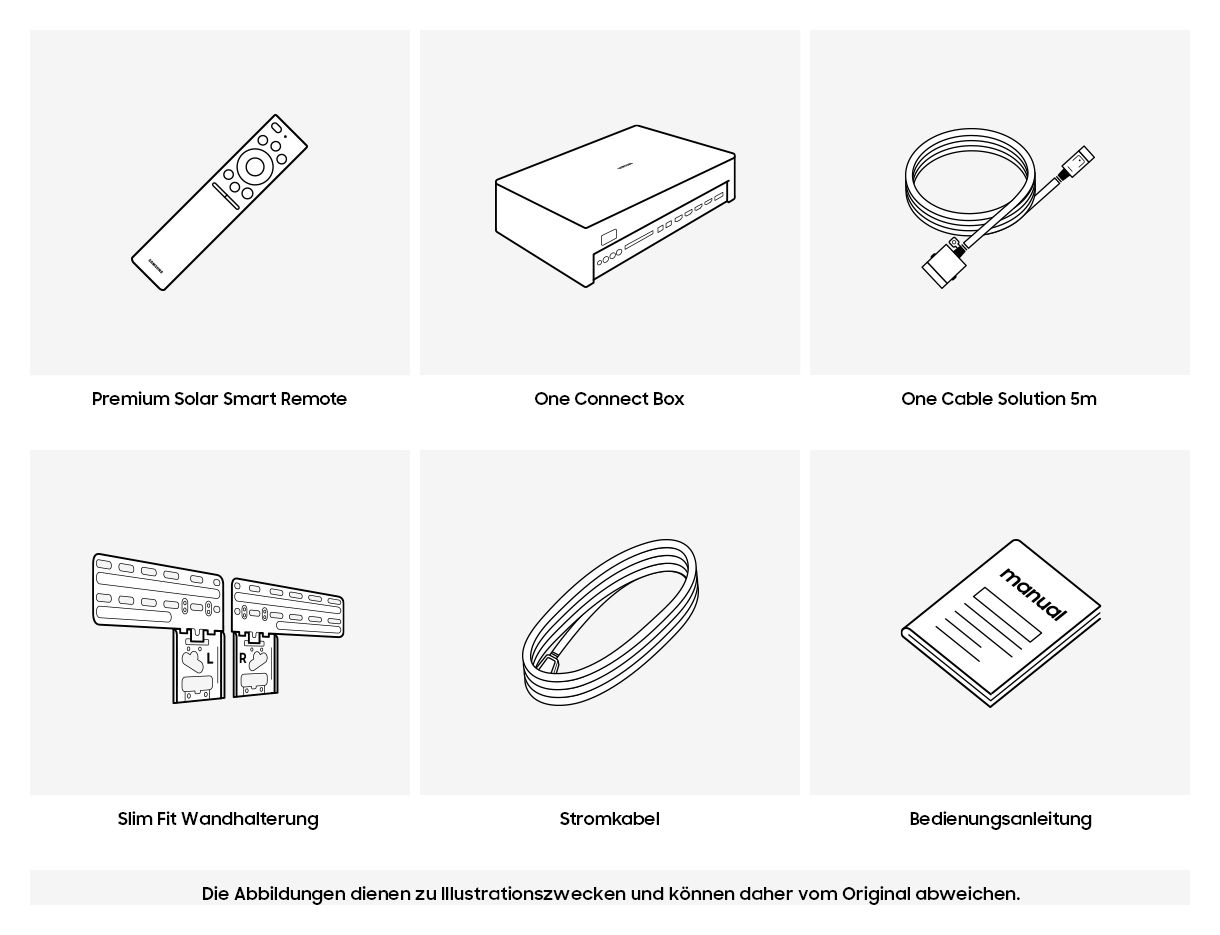 SAMSUNG

Premium Solar Smart Remote

One Connect Box

One Cable Solution 5m

L

R

Slim Fit Wandhalterung

Stromkabel

manual

Bedienungsanleitung

Die Abbildungen dienen zu Illustrationszwecken und können daher vom Original abweichen.