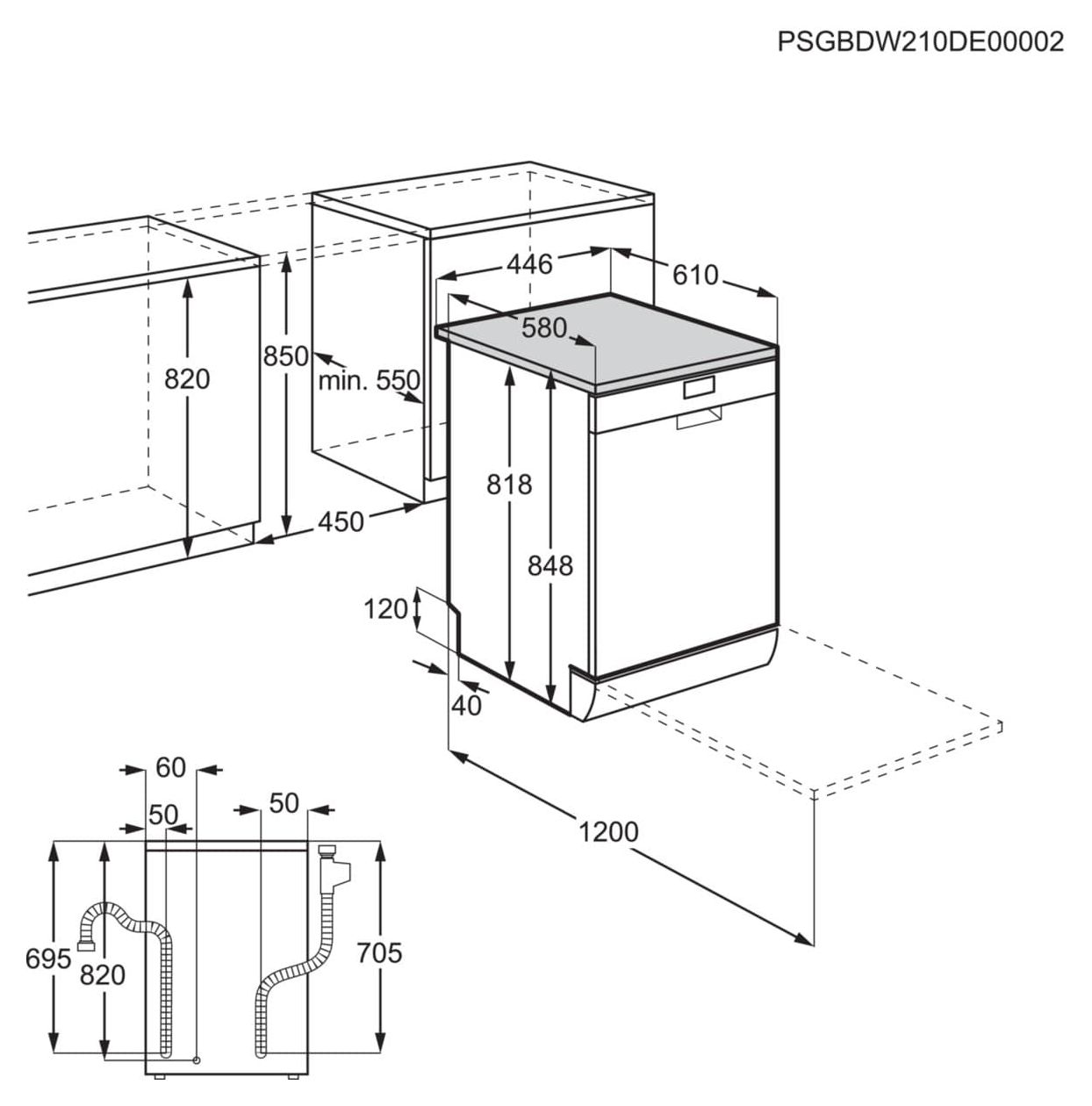 PSGBDW210DE00002

446
610
580
820
850
min. 550
818
848
450
120
40
1200

60
50
50
695
820
705